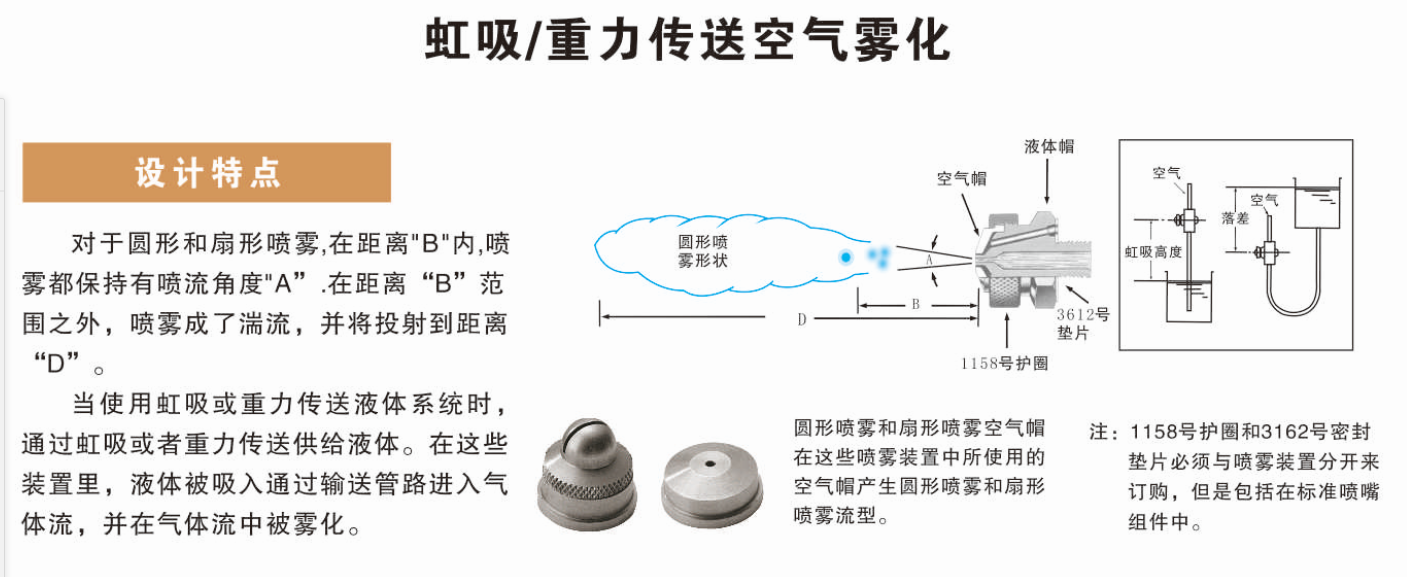 虹吸/重力传送空气雾化

设计特点

对于圆形和扇形喷雾,在距离"B"内,喷雾都保持有喷流角度"A”.在距离“B”范围之外，喷雾成了湍流，并将投射到距离“D”。

当使用虹吸或重力传送液体系统时，通过虹吸或者重力传送供给液体。在这些装置里，液体被吸入通过输送管路进入气体流，并在气体流中被雾化。

圆形喷雾形状

A

B

D

空气帽

液体帽

3612号垫片

1158号护圈

空气

虹吸高度

空气

落差

圆形喷雾和扇形喷雾空气帽在这些喷雾装置中所使用的空气帽产生圆形喷雾和扇形喷雾流型。

注：1158号护圈和3162号密封垫片必须与喷雾装置分开来订购，但是包括在标准喷嘴组件中。