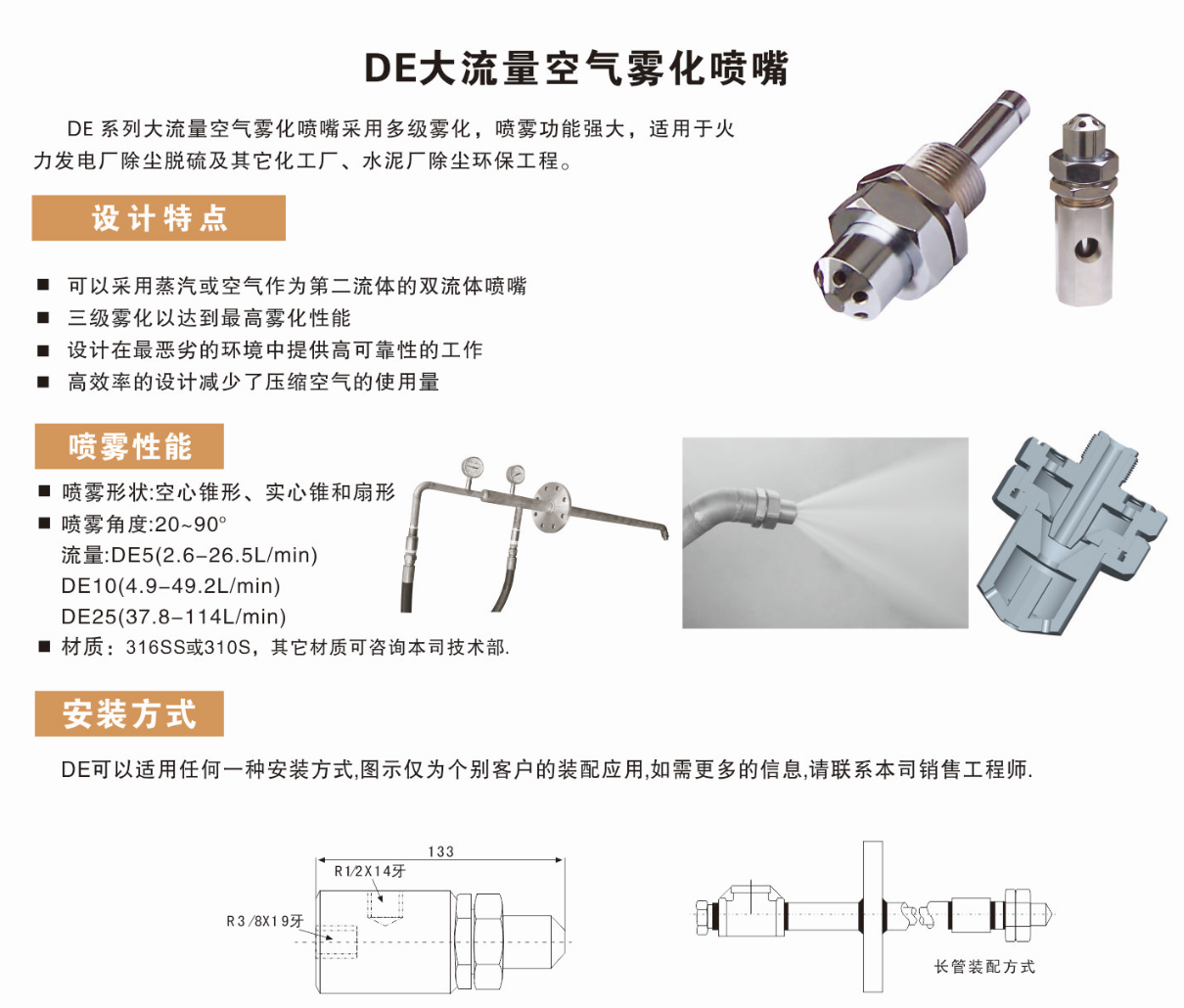 DE大流量空气雾化喷嘴

DE 系列大流量空气雾化喷嘴采用多级雾化，喷雾功能强大，适用于火力发电厂除尘脱硫及其它化工厂、水泥厂除尘环保工程。

设计特点

■ 可以采用蒸汽或空气作为第二流体的双流体喷嘴
■ 三级雾化以达到最高雾化性能
■ 设计在最恶劣的环境中提供高可靠性的工作
■ 高效率的设计减少了压缩空气的使用量

喷雾性能

■ 喷雾形状:空心锥形、实心锥和扇形
■ 喷雾角度:20~90°
流量:DE5(2.6-26.5L/min)
DE10(4.9-49.2L/min)
DE25(37.8-114L/min)
■ 材质：316SS或310S，其它材质可咨询本司技术部.

安装方式

DE可以适用任何一种安装方式,图示仅为个别客户的装配应用,如需更多的信息,请联系本司销售工程师.

133
R1/2X14牙
R3/8X19牙

长管装配方式